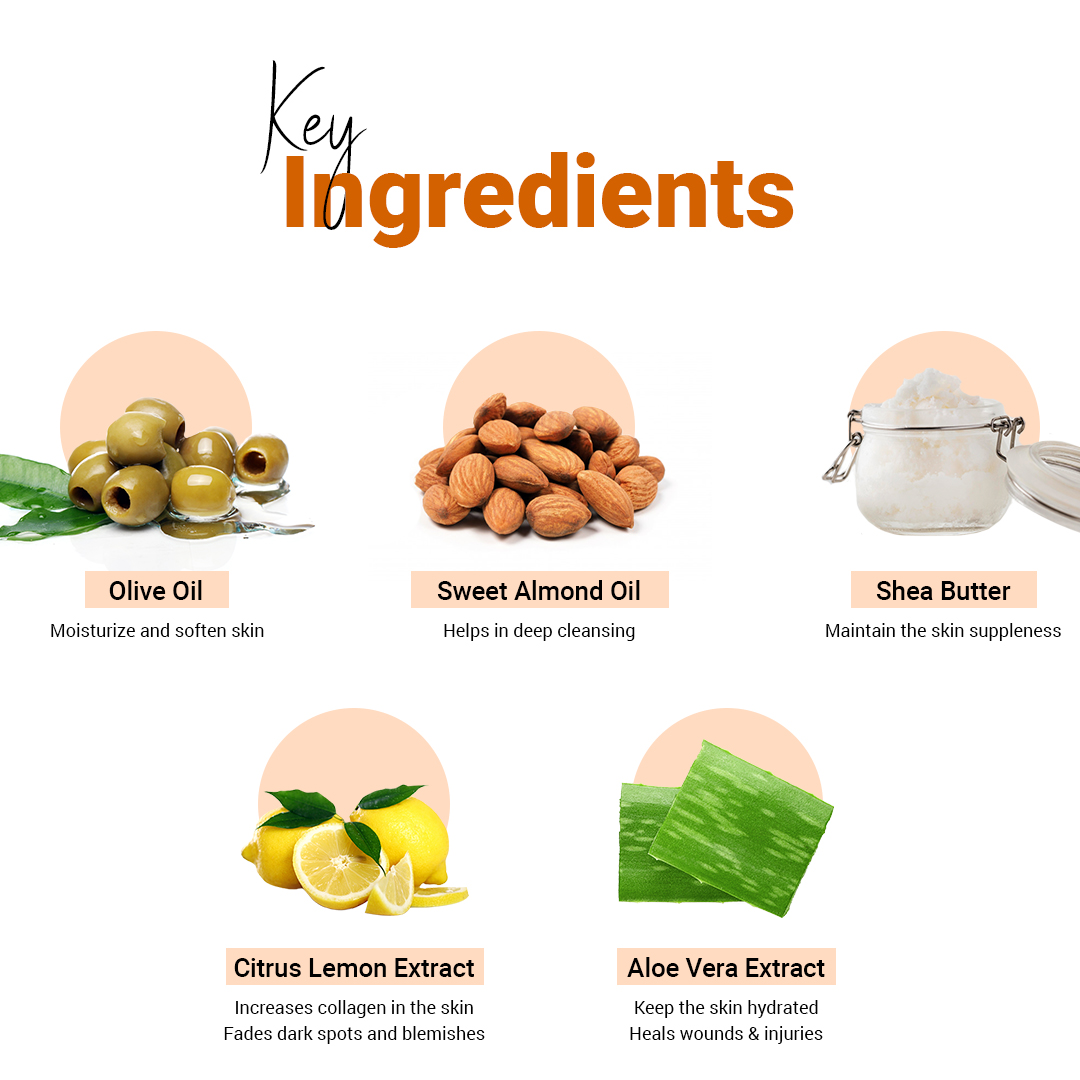 Key
Ingredients

Olive Oil
Moisturize and soften skin

Sweet Almond Oil
Helps in deep cleansing

Shea Butter
Maintain the skin suppleness

Citrus Lemon Extract
Increases collagen in the skin
Fades dark spots and blemishes

Aloe Vera Extract
Keep the skin hydrated
Heals wounds & injuries