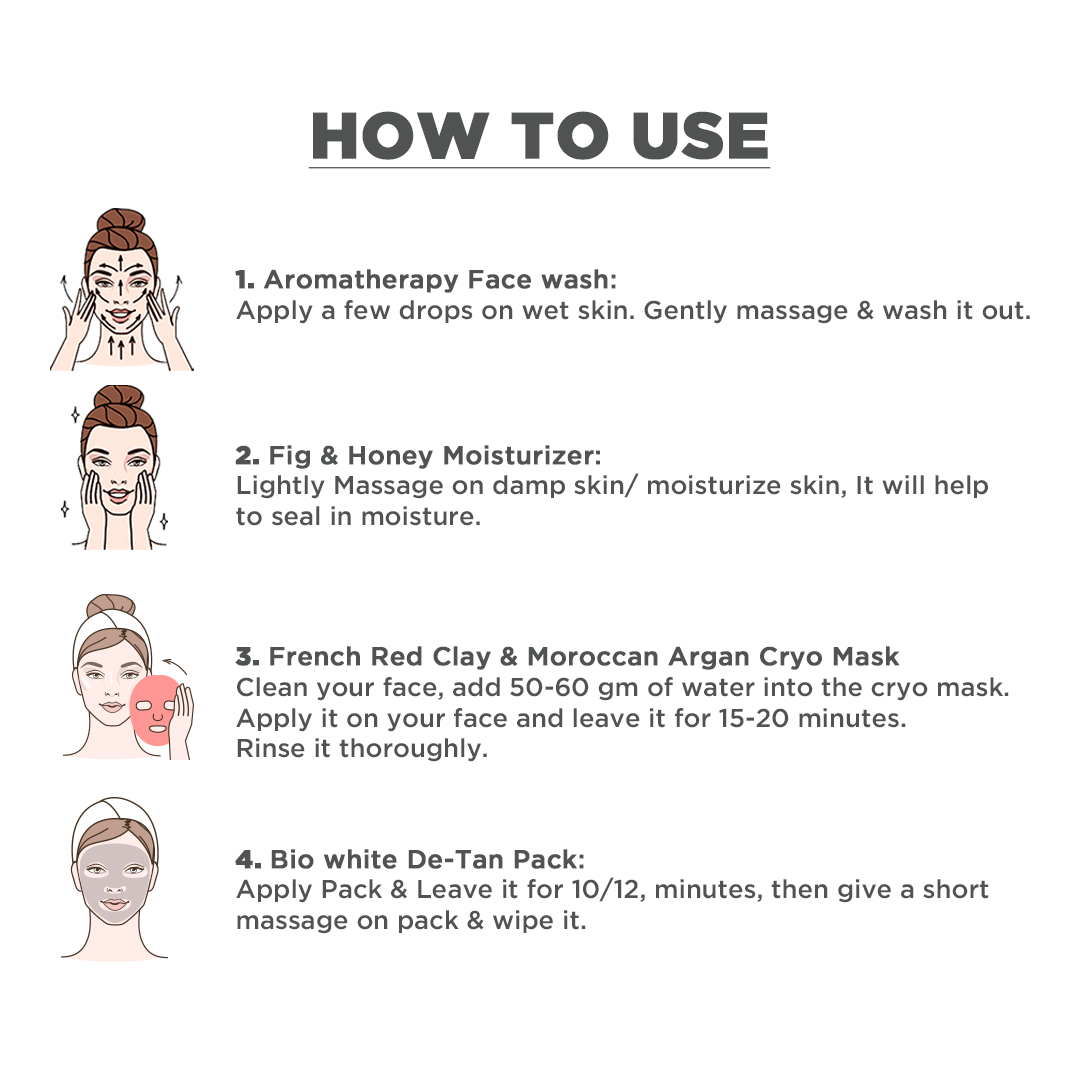 HOW TO USE

1. Aromatherapy Face wash:
Apply a few drops on wet skin. Gently massage & wash it out.

2. Fig & Honey Moisturizer:
Lightly Massage on damp skin/ moisturize skin, It will help to seal in moisture.

3. French Red Clay & Moroccan Argan Cryo Mask
Clean your face, add 50-60 gm of water into the cryo mask. Apply it on your face and leave it for 15-20 minutes. Rinse it thoroughly.

4. Bio white De-Tan Pack:
Apply Pack & Leave it for 10/12, minutes, then give a short massage on pack & wipe it.