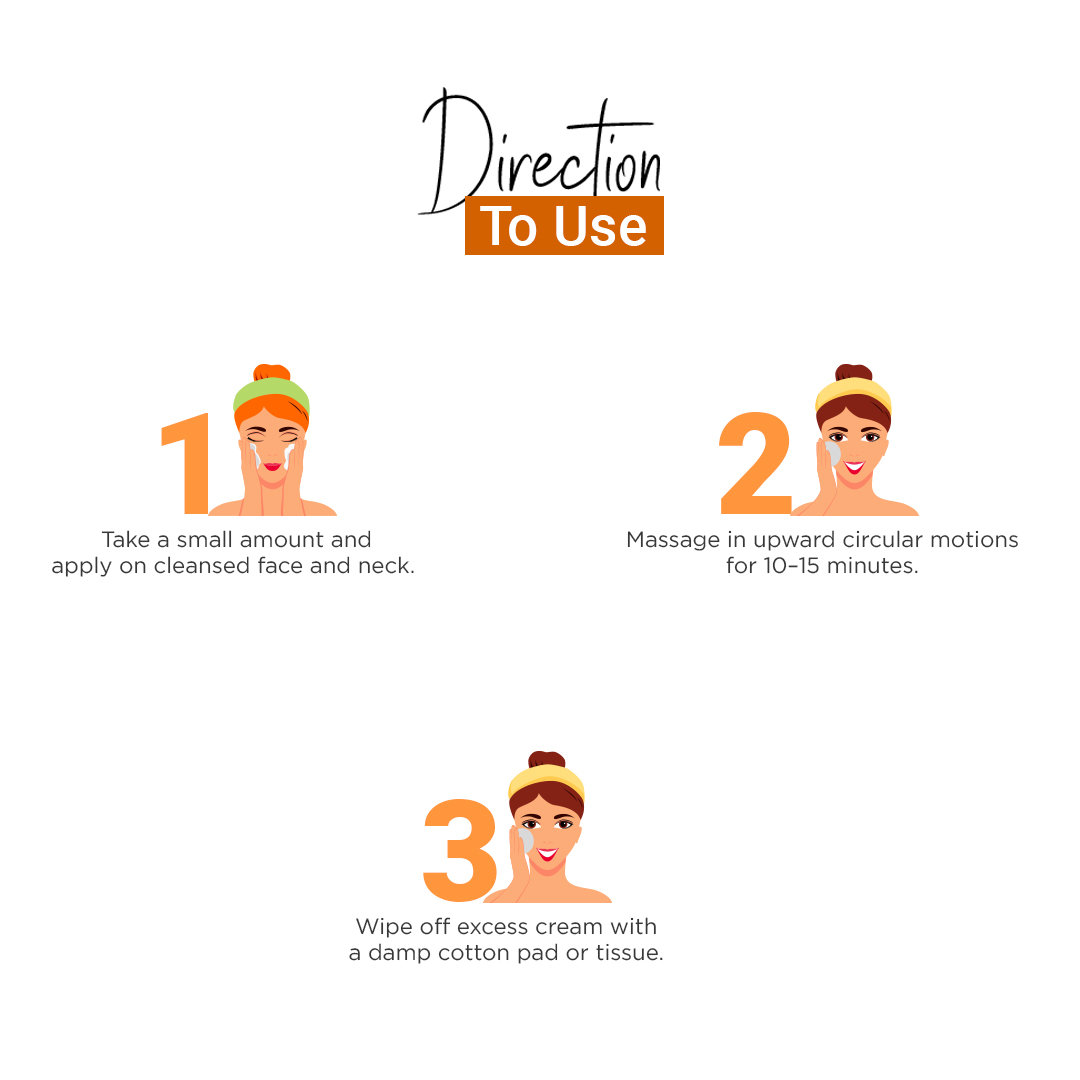 Direction
To Use

1
Take a small amount and apply on cleansed face and neck.

2
Massage in upward circular motions for 10–15 minutes.

3
Wipe off excess cream with a damp cotton pad or tissue.